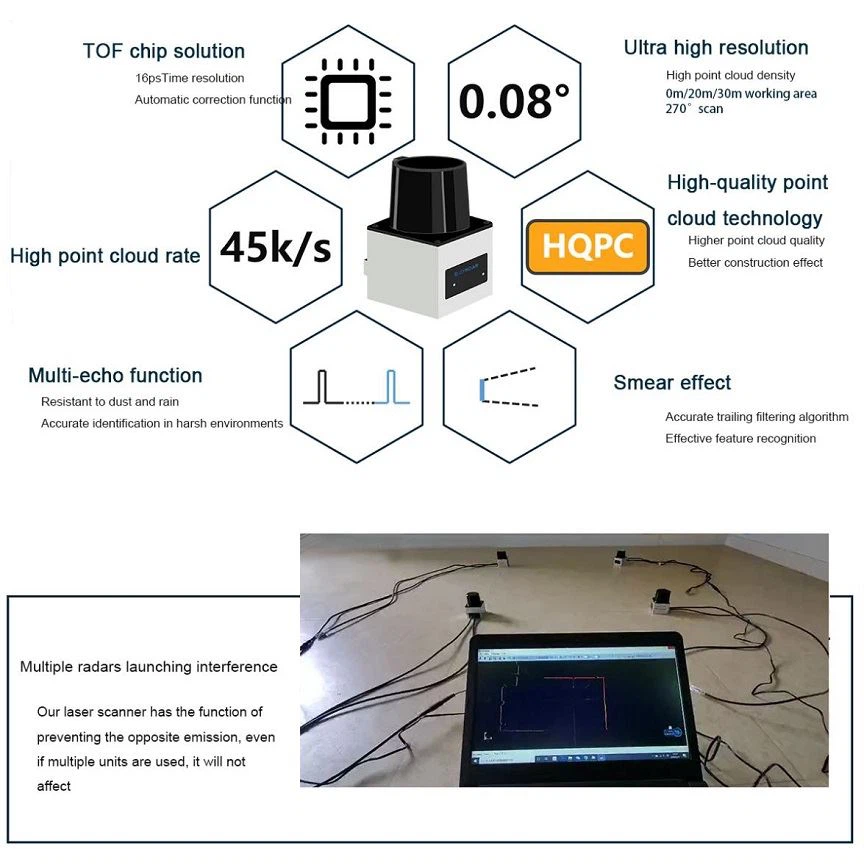 TOF chip solution

16psTime resolution

Automatic correction function

0.08°

Ultra high resolution

High point cloud density

0m/20m/30m working area

270° scan

High point cloud rate

45k/s

HQPC

High-quality point cloud technology

Higher point cloud quality

Better construction effect

Multi-echo function

Resistant to dust and rain

Accurate identification in harsh environments

Smear effect

Accurate trailing filtering algorithm

Effective feature recognition

Multiple radars launching interference

Our laser scanner has the function of preventing the opposite emission, even if multiple units are used, it will not affect