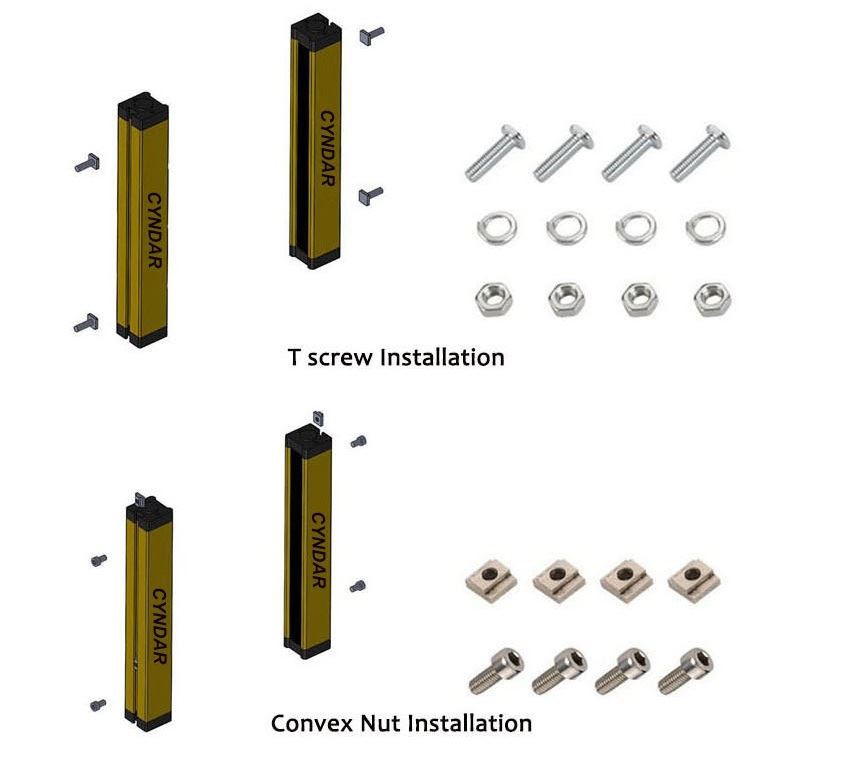 CYNDAR

CYNDAR

T screw Installation

CYNDAR

CYNDAR

Convex Nut Installation